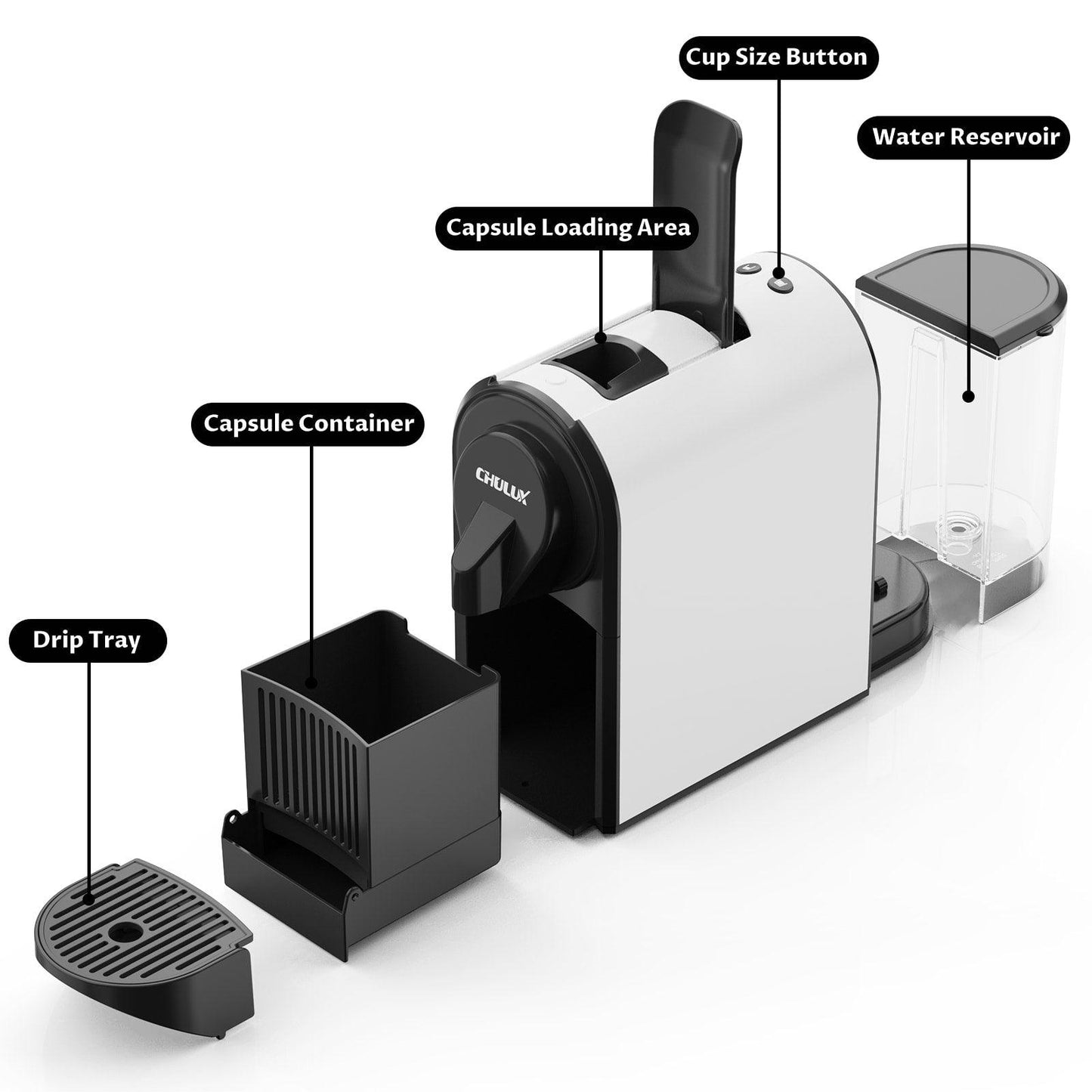 Cup Size Button

Water Reservoir

Capsule Loading Area

Capsule Container

CHULUX

Drip Tray